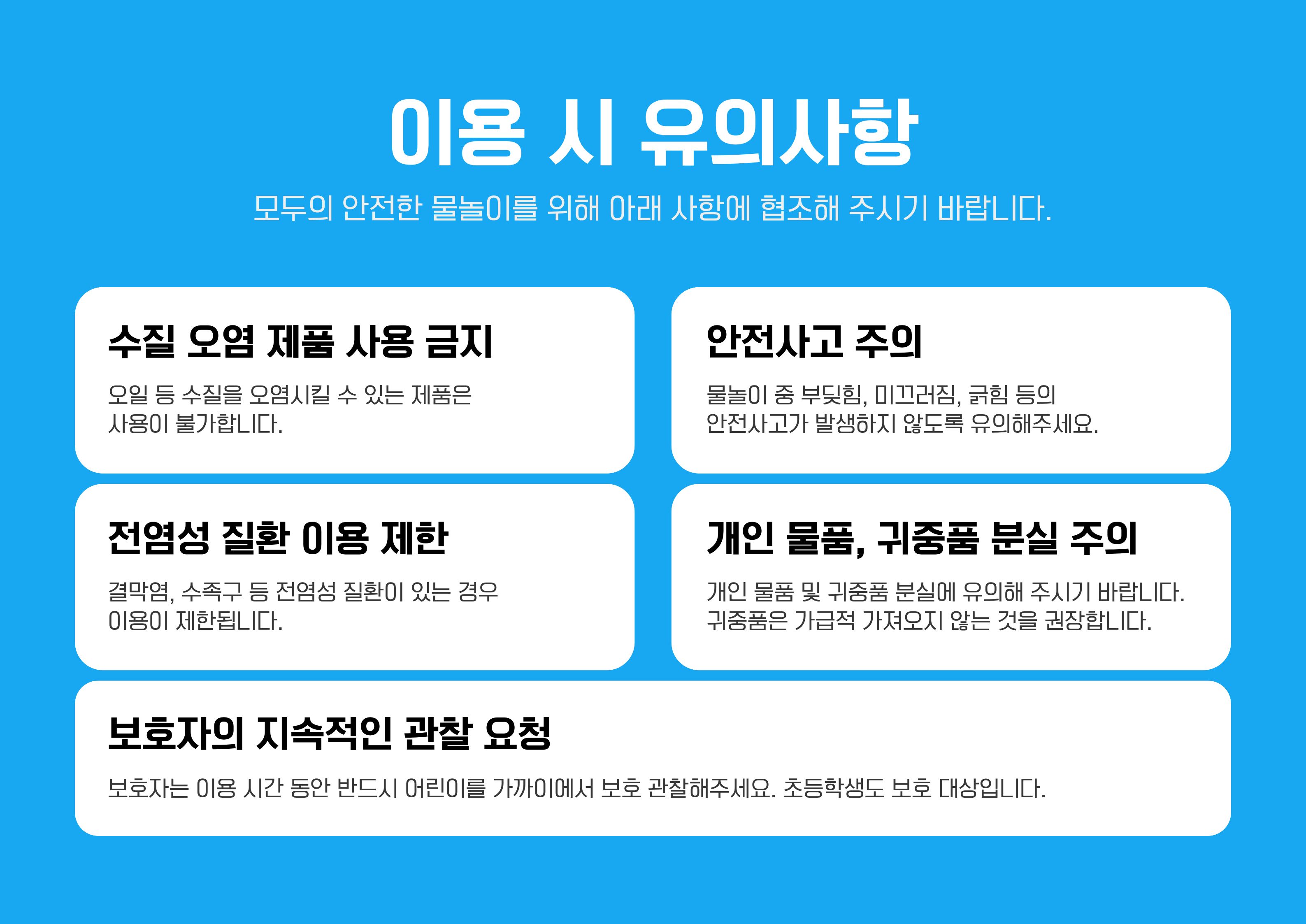 이용 시 유의사항

모두의 안전한 물놀이를 위해 아래 사항에 협조해 주시기 바랍니다.

수질 오염 제품 사용 금지

오일 등 수질을 오염시킬 수 있는 제품은 사용이 불가합니다.

안전사고 주의

물놀이 중 부딪힘, 미끄러짐, 긁힘 등의 안전사고가 발생하지 않도록 유의해주세요.

전염성 질환 이용 제한

결막염, 수족구 등 전염성 질환이 있는 경우 이용이 제한됩니다.

개인 물품, 귀중품 분실 주의

개인 물품 및 귀중품 분실에 유의해 주시기 바랍니다. 귀중품은 가급적 가져오지 않는 것을 권장합니다.

보호자의 지속적인 관찰 요청

보호자는 이용 시간 동안 반드시 어린이를 가까이에서 보호 관찰해주세요. 초등학생도 보호 대상입니다.